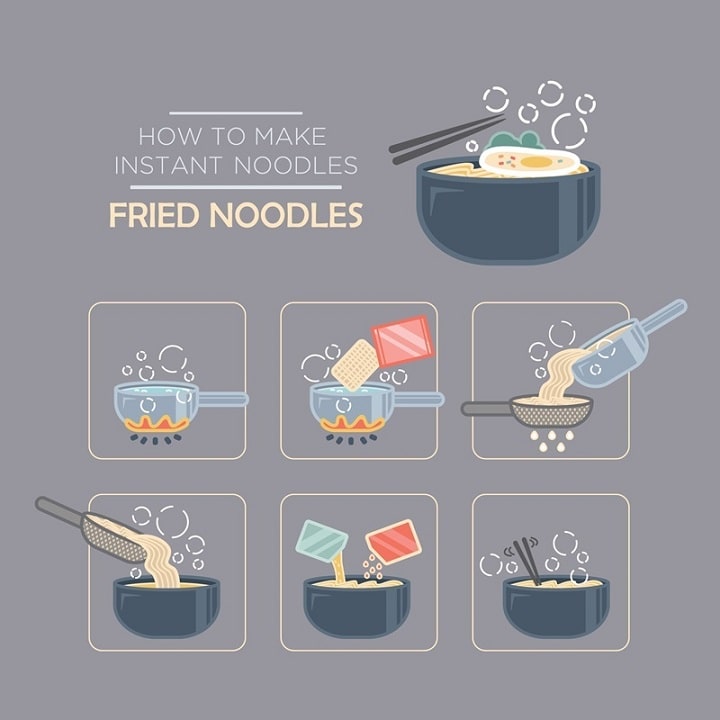 HOW TO MAKE
INSTANT NOODLES

FRIED NOODLES